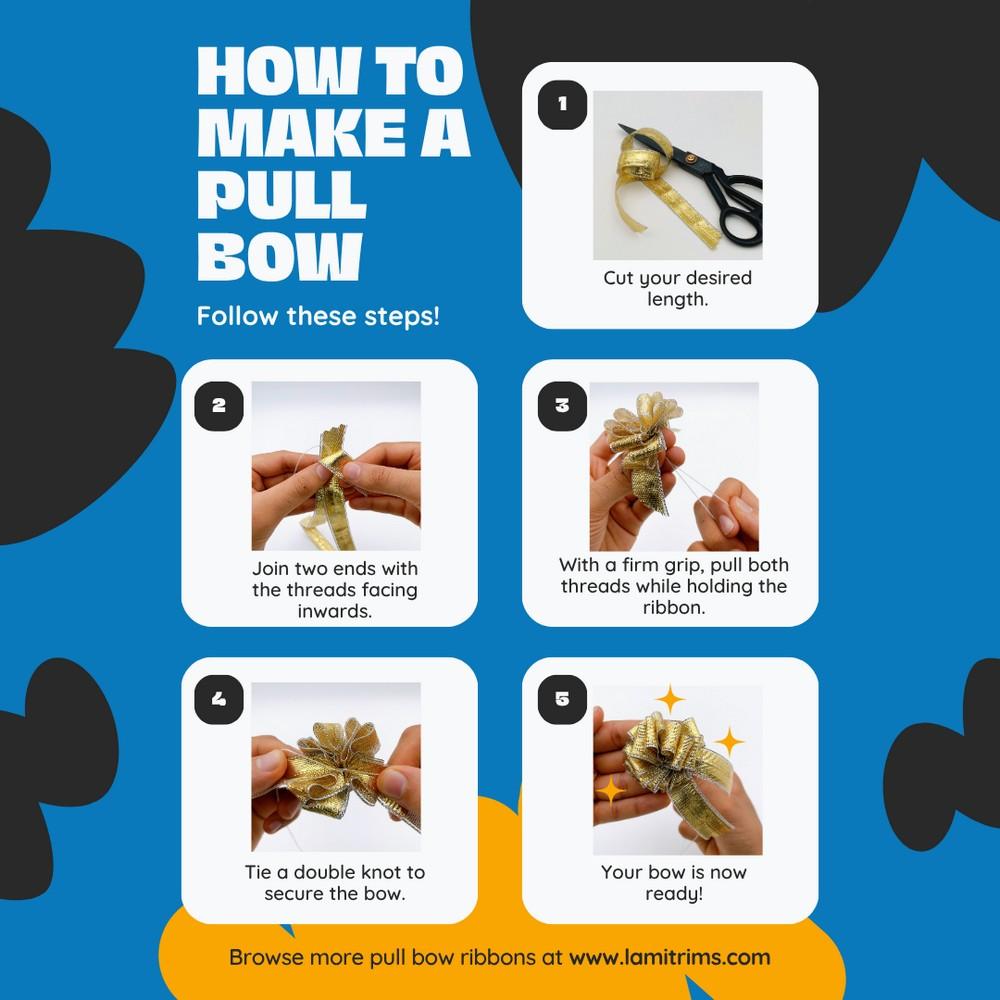 HOW TO MAKE A PULL BOW

Follow these steps!

1

Cut your desired length.

2

Join two ends with the threads facing inwards.

3

With a firm grip, pull both threads while holding the ribbon.

4

Tie a double knot to secure the bow.

5

Your bow is now ready!

Browse more pull bow ribbons at www.lamitrims.com